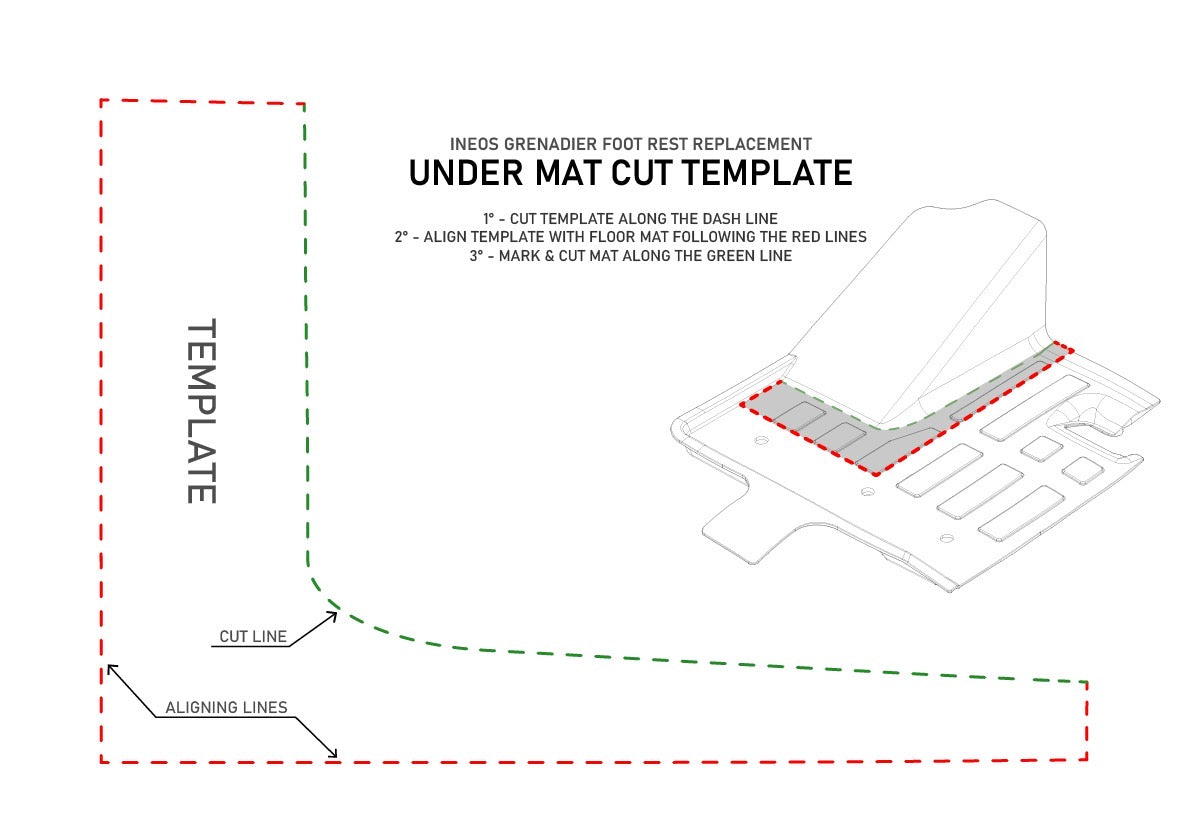 INEOS GRENADIER FOOT REST REPLACEMENT
UNDER MAT CUT TEMPLATE

1° - CUT TEMPLATE ALONG THE DASH LINE
2° - ALIGN TEMPLATE WITH FLOOR MAT FOLLOWING THE RED LINES
3° - MARK & CUT MAT ALONG THE GREEN LINE

TEMPLATE

CUT LINE

ALIGNING LINES